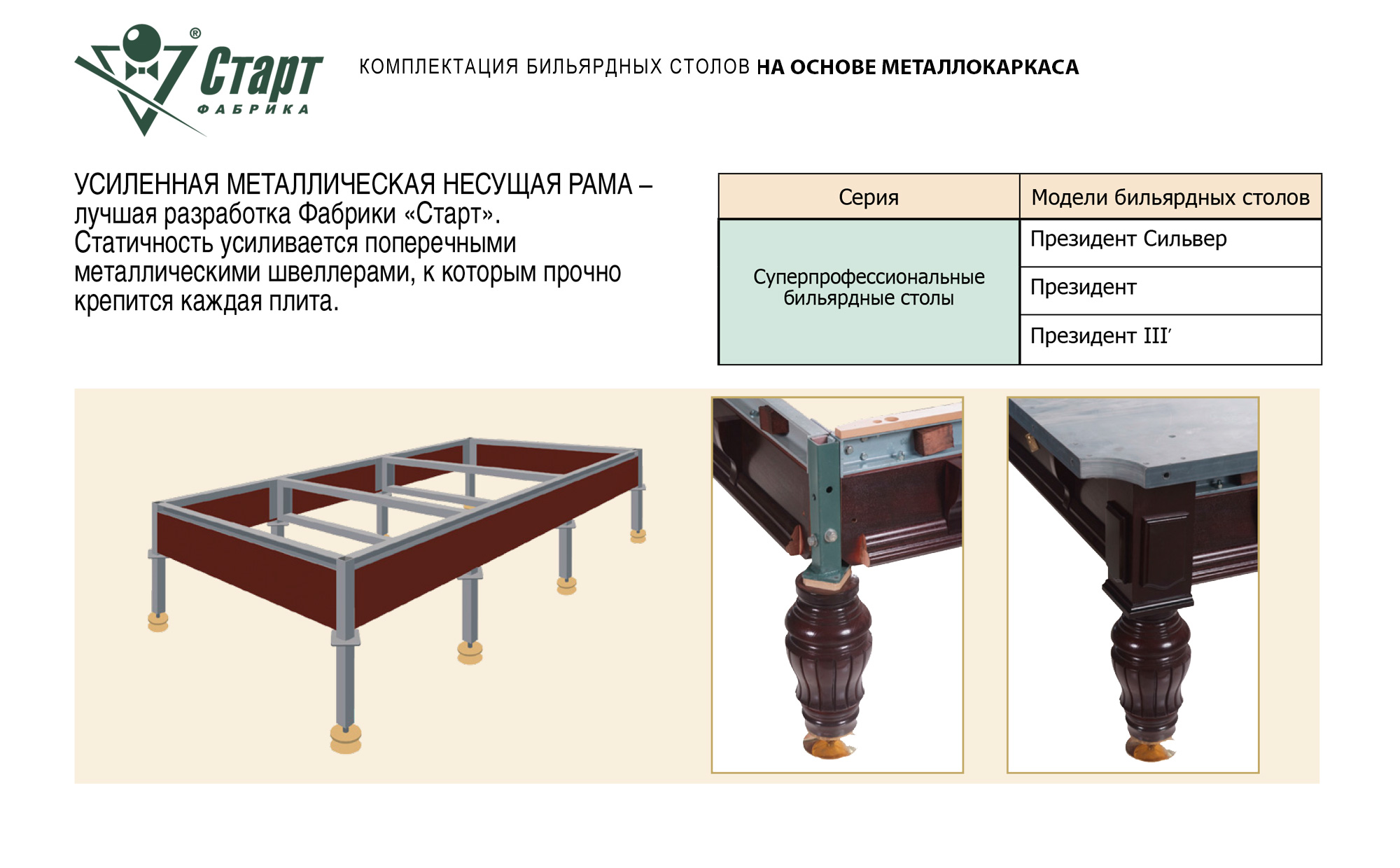 ® Старт
ФАБРИКА

КОМПЛЕКТАЦИЯ БИЛЬЯРДНЫХ СТОЛОВ НА ОСНОВЕ МЕТАЛЛОКАРКАСА

УСИЛЕННАЯ МЕТАЛЛИЧЕСКАЯ НЕСУЩАЯ РАМА – лучшая разработка Фабрики «Старт». Статичность усиливается поперечными металлическими швеллерами, к которым прочно крепится каждая плита.

| Серия | Модели бильярдных столов |
|---|---|
| Суперпрофессиональные бильярдные столы | Президент Сильвер |
| | Президент |
| | Президент III′ |