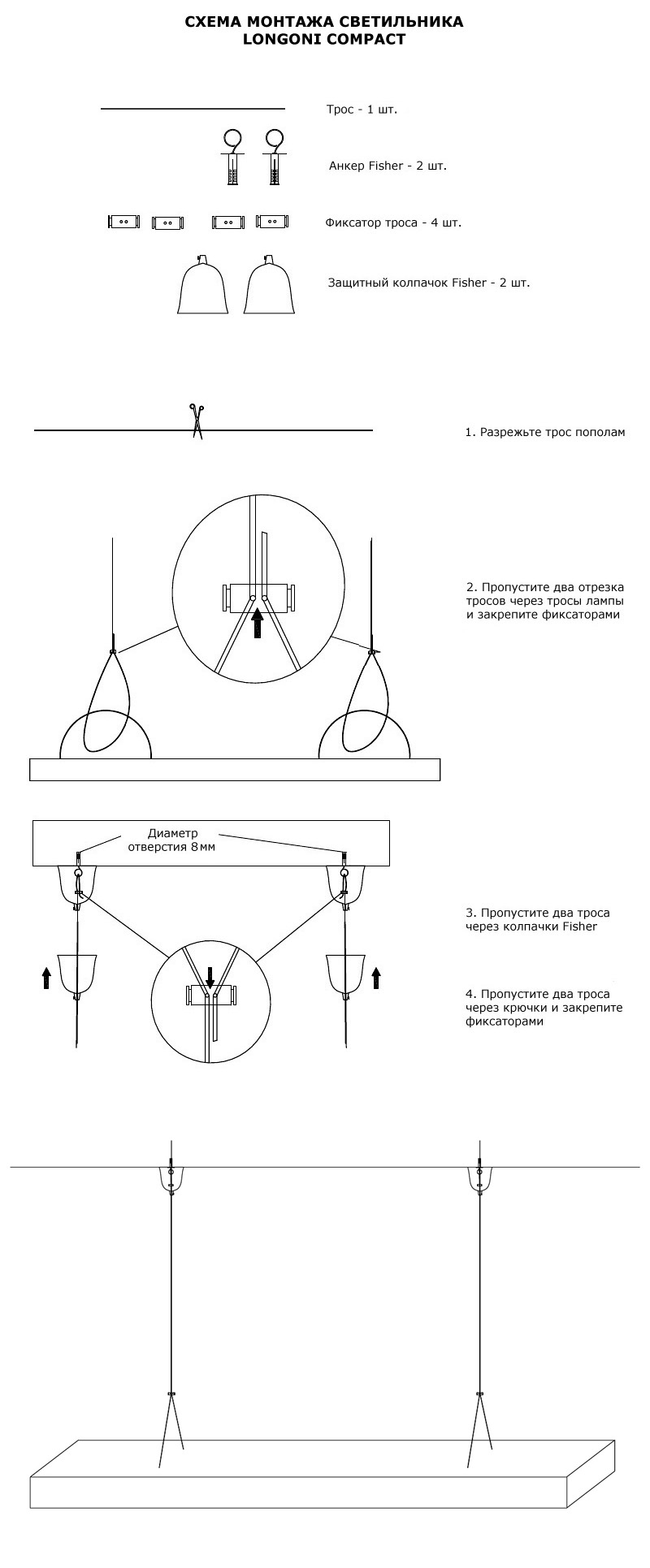 СХЕМА МОНТАЖА СВЕТИЛЬНИКА
LONGONI COMPACT

Трос - 1 шт.

Анкер Fisher - 2 шт.

Фиксатор троса - 4 шт.

Защитный колпачок Fisher - 2 шт.

1. Разрежьте трос пополам

2. Пропустите два отрезка тросов через тросы лампы и закрепите фиксаторами

Диаметр отверстия 8мм

3. Пропустите два троса через колпачки Fisher

4. Пропустите два троса через крючки и закрепите фиксаторами